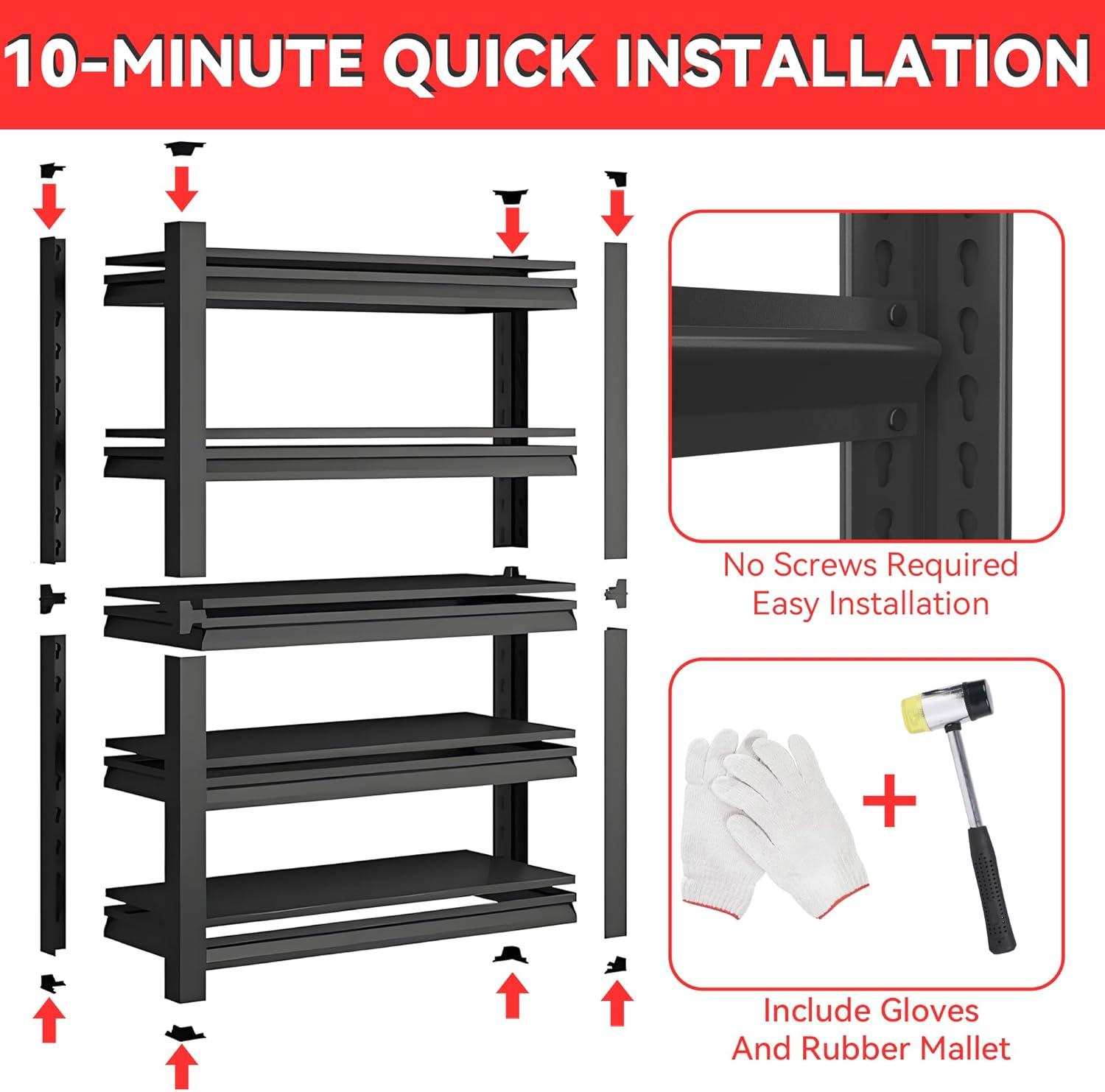 10-MINUTE QUICK INSTALLATION

No Screws Required
Easy Installation

+

Include Gloves
And Rubber Mallet