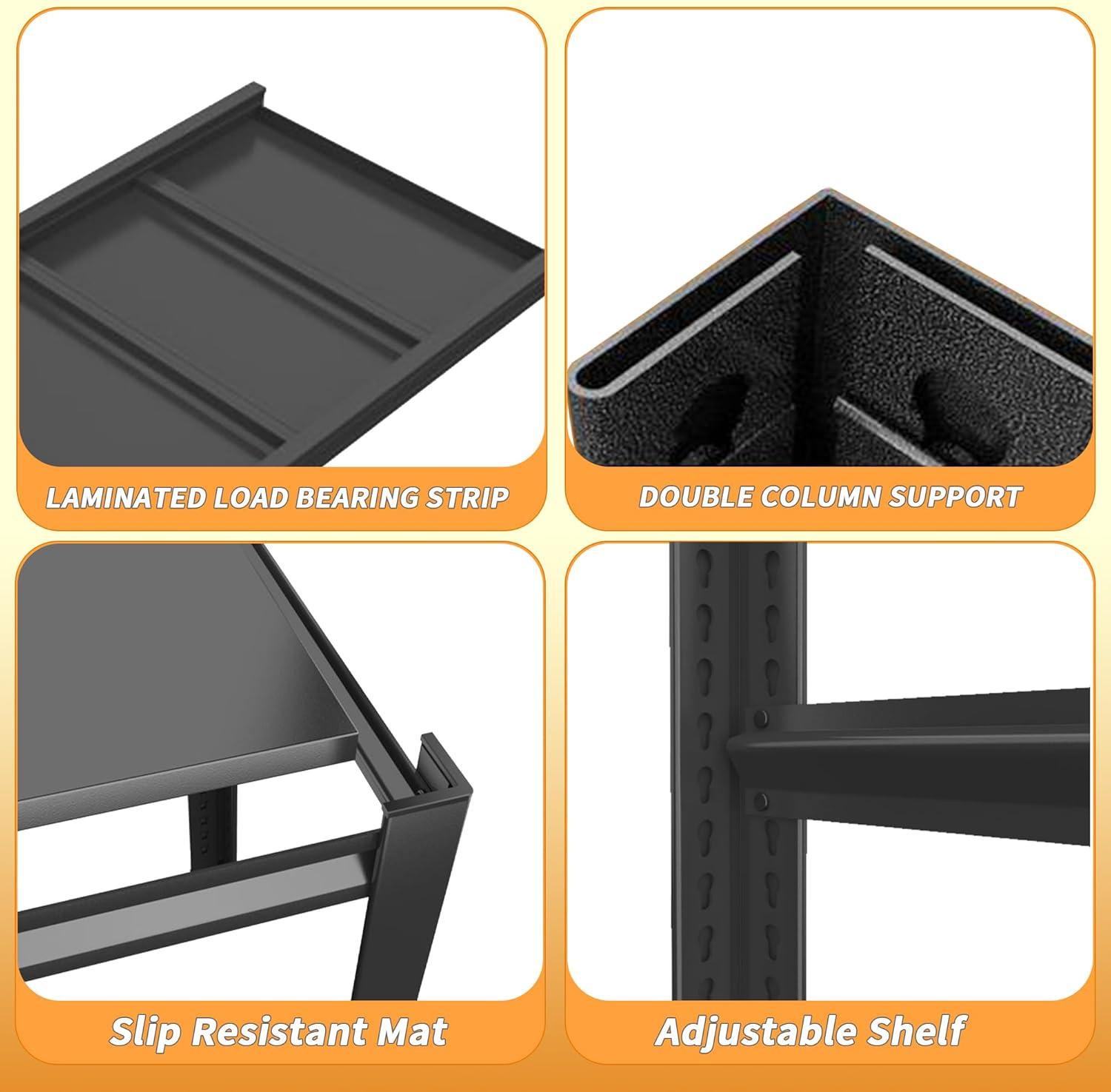 LAMINATED LOAD BEARING STRIP

DOUBLE COLUMN SUPPORT

Slip Resistant Mat

Adjustable Shelf